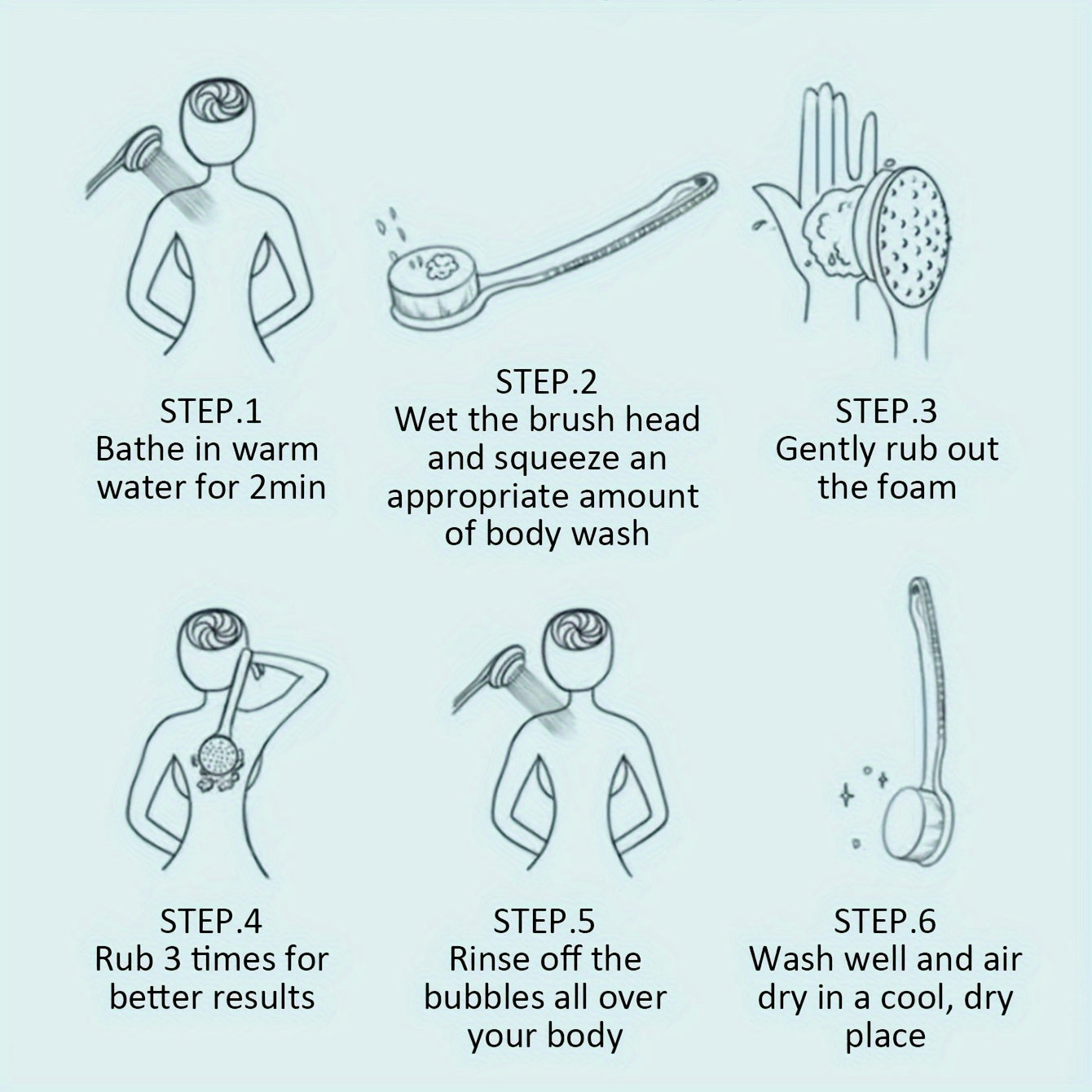 STEP.1
Bathe in warm water for 2min

STEP.2
Wet the brush head and squeeze an appropriate amount of body wash

STEP.3
Gently rub out the foam

STEP.4
Rub 3 times for better results

STEP.5
Rinse off the bubbles all over your body

STEP.6
Wash well and air dry in a cool, dry place